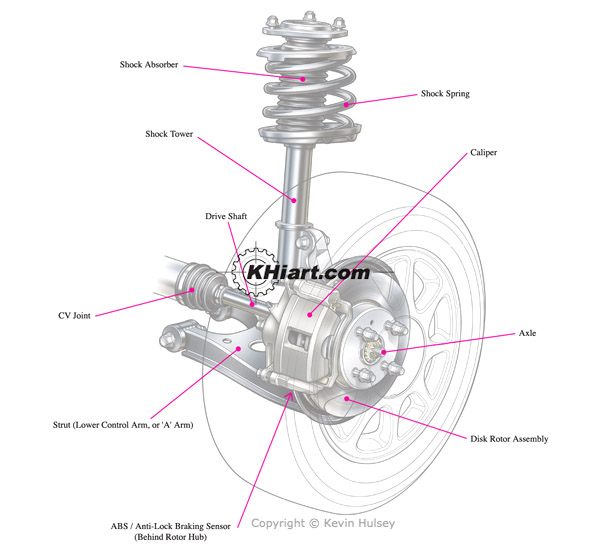 Shock Absorber

Shock Spring

Shock Tower

Caliper

Drive Shaft

KHiart.com

CV Joint

Axle

Strut (Lower Control Arm, or 'A' Arm)

Disk Rotor Assembly

ABS / Anti-Lock Braking Sensor (Behind Rotor Hub)

Copyright © Kevin Hulsey